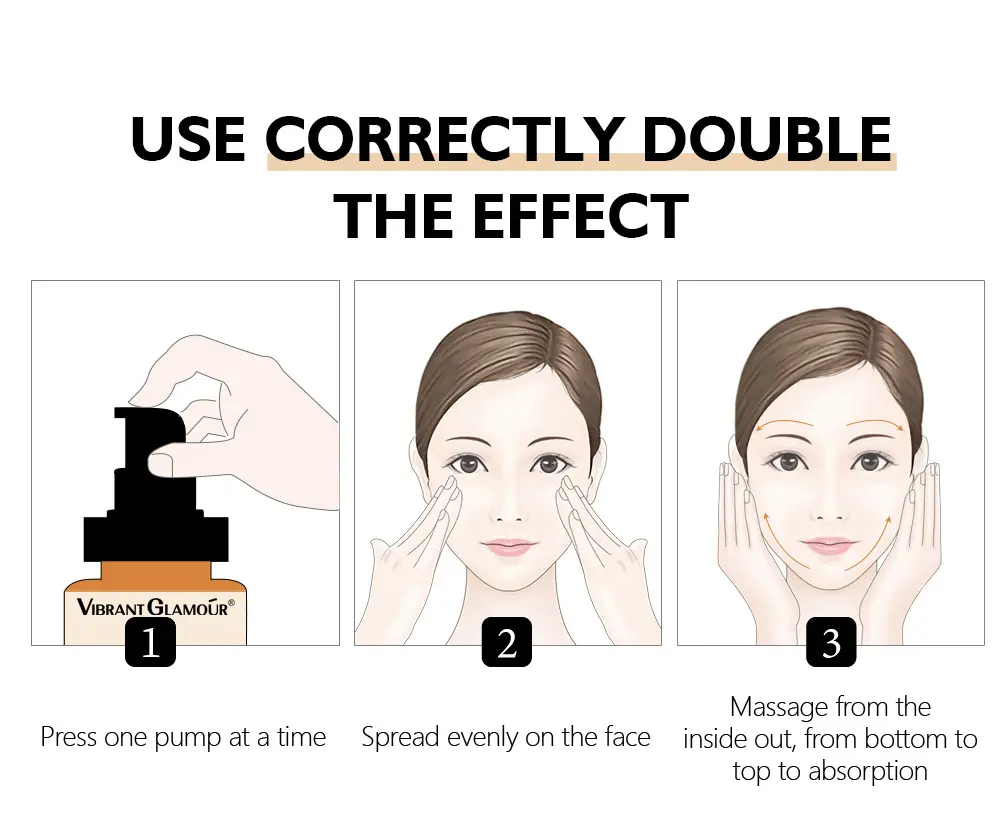 USE CORRECTLY DOUBLE THE EFFECT

VIBRANT GLAMOUR®

1

Press one pump at a time

2

Spread evenly on the face

3

Massage from the inside out, from bottom to top to absorption